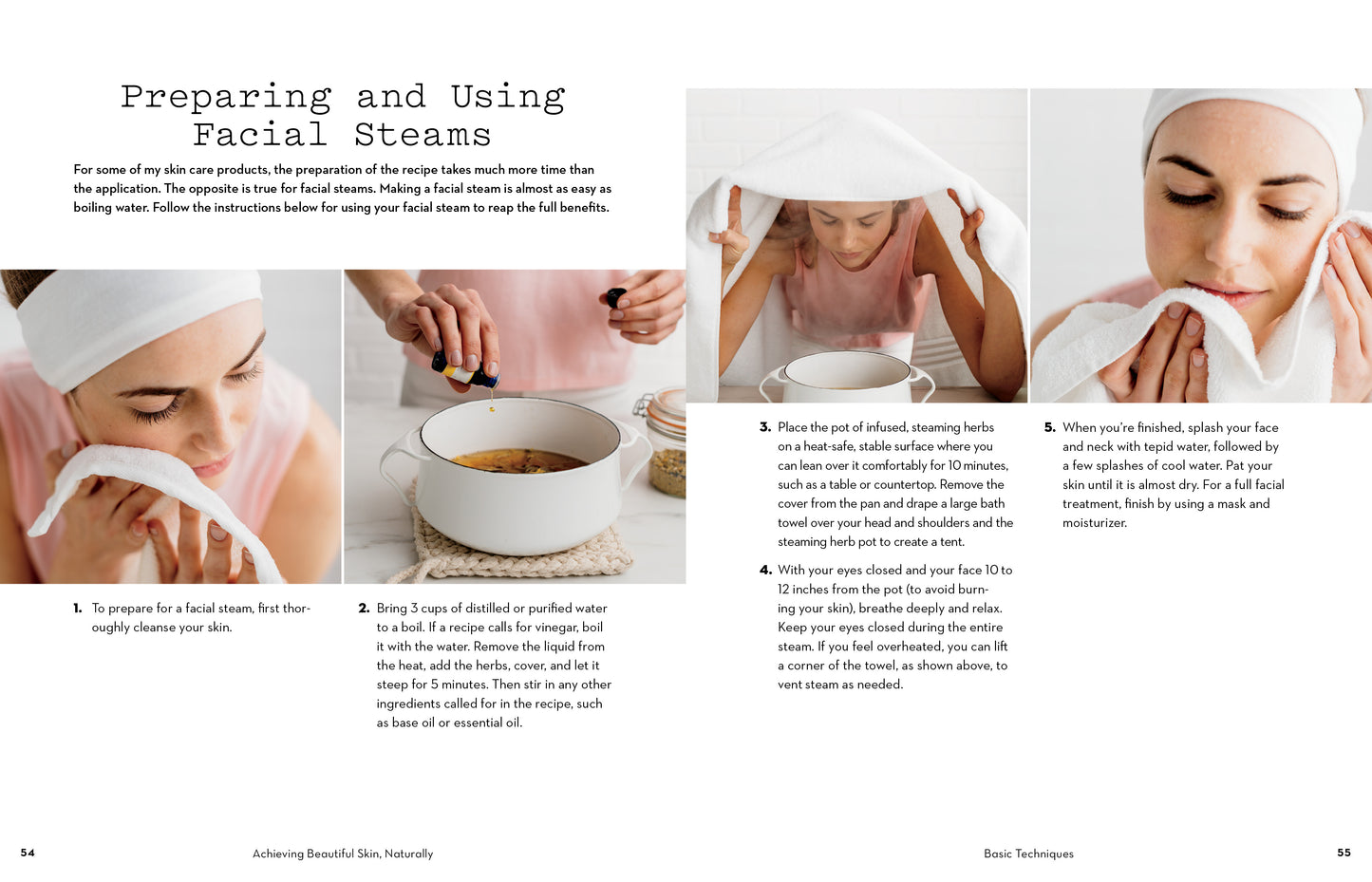 Preparing and Using Facial Steams

For some of my skin care products, the preparation of the recipe takes much more time than the application. The opposite is true for facial steams. Making a facial steam is almost as easy as boiling water. Follow the instructions below for using your facial steam to reap the full benefits.

1. To prepare for a facial steam, first thoroughly cleanse your skin.

2. Bring 3 cups of distilled or purified water to a boil. If a recipe calls for vinegar, boil it with the water. Remove the liquid from the heat, add the herbs, cover, and let it steep for 5 minutes. Then stir in any other ingredients called for in the recipe, such as base oil or essential oil.

3. Place the pot of infused, steaming herbs on a heat-safe, stable surface where you can lean over it comfortably for 10 minutes, such as a table or countertop. Remove the cover from the pan and drape a large bath towel over your head and shoulders and the steaming herb pot to create a tent.

4. With your eyes closed and your face 10 to 12 inches from the pot (to avoid burning your skin), breathe deeply and relax. Keep your eyes closed during the entire steam. If you feel overheated, you can lift a corner of the towel, as shown above, to vent steam as needed.

5. When you're finished, splash your face and neck with tepid water, followed by a few splashes of cool water. Pat your skin until it is almost dry. For a full facial treatment, finish by using a mask and moisturizer.

54 Achieving Beautiful Skin, Naturally

Basic Techniques 55